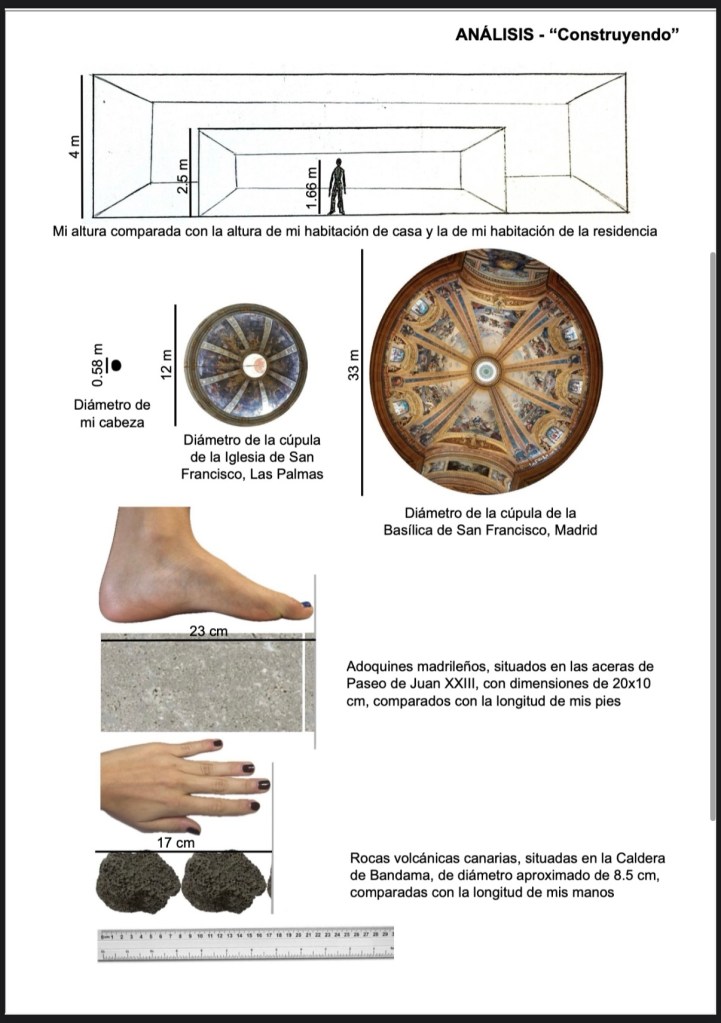 ANÁLISIS - “Construyendo”

4 m

2.5 m

1.66 m

Mi altura comparada con la altura de mi habitación de casa y la de mi habitación de la residencia

0.58 m

Diámetro de mi cabeza

12 m

Diámetro de la cúpula de la Iglesia de San Francisco, Las Palmas

33 m

Diámetro de la cúpula de la Basílica de San Francisco, Madrid

23 cm

Adoquines madrileños, situados en las aceras de Paseo de Juan XXIII, con dimensiones de 20x10 cm, comparados con la longitud de mis pies

17 cm

Rocas volcánicas canarias, situadas en la Caldera de Bandama, de diámetro aproximado de 8.5 cm, comparadas con la longitud de mis manos

1 2 3 4 5 6 7 8 9 10 11 12 13 14 15 16 17 18 19 20 21 22 23 24 25 26 27 28 29